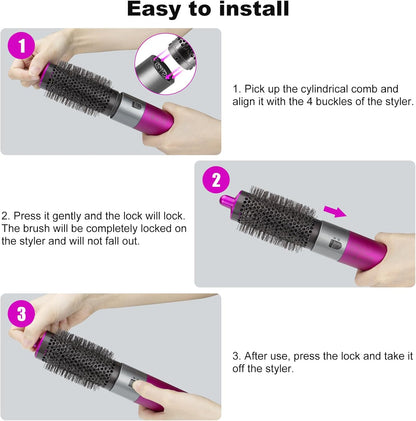 Easy to install

1

1. Pick up the cylindrical comb and align it with the 4 buckles of the styler.

2

2. Press it gently and the lock will lock. The brush will be completely locked on the styler and will not fall out.

3

3. After use, press the lock and take it off the styler.