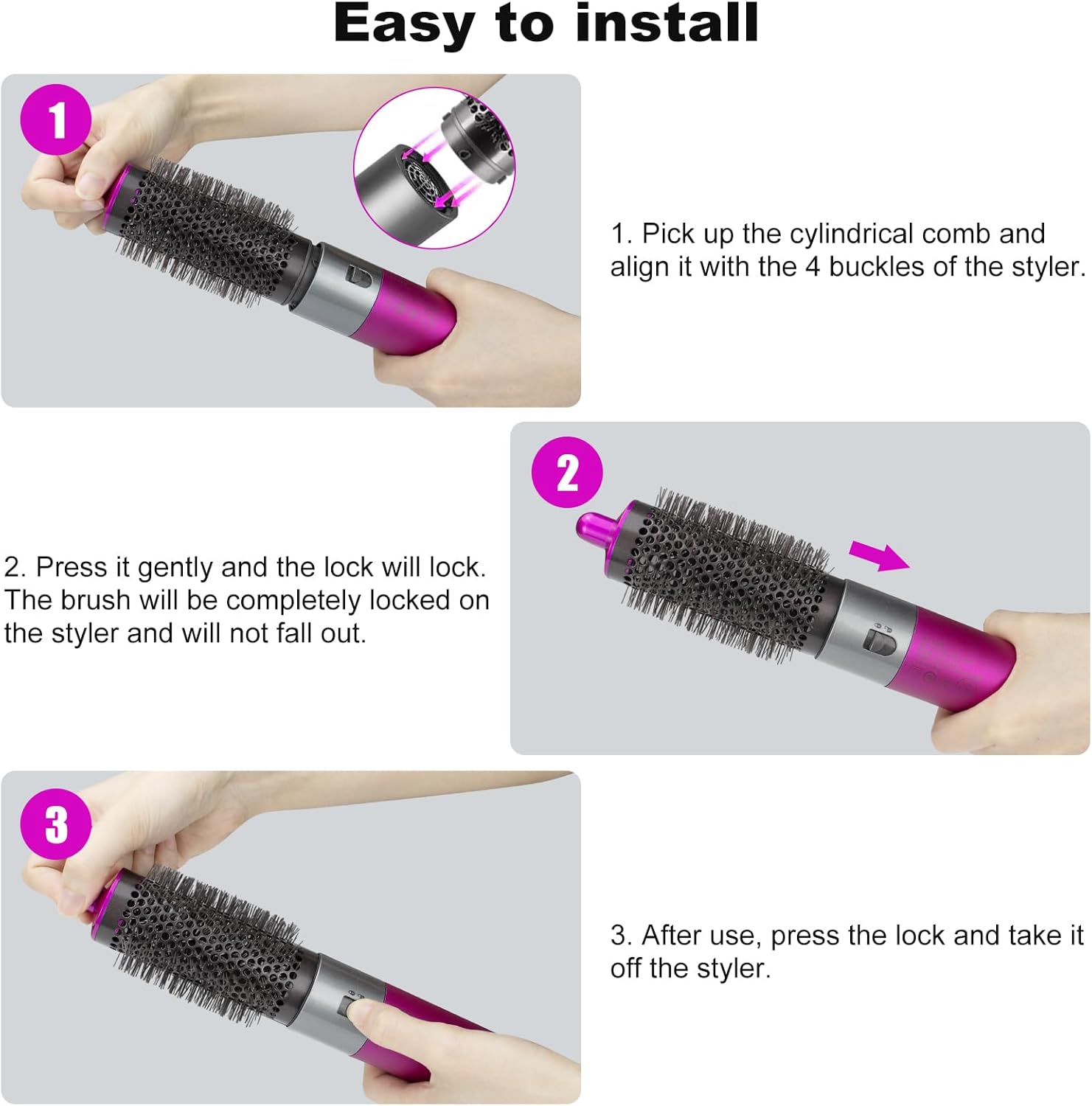 Easy to install

1

1. Pick up the cylindrical comb and align it with the 4 buckles of the styler.

2

2. Press it gently and the lock will lock. The brush will be completely locked on the styler and will not fall out.

3

3. After use, press the lock and take it off the styler.